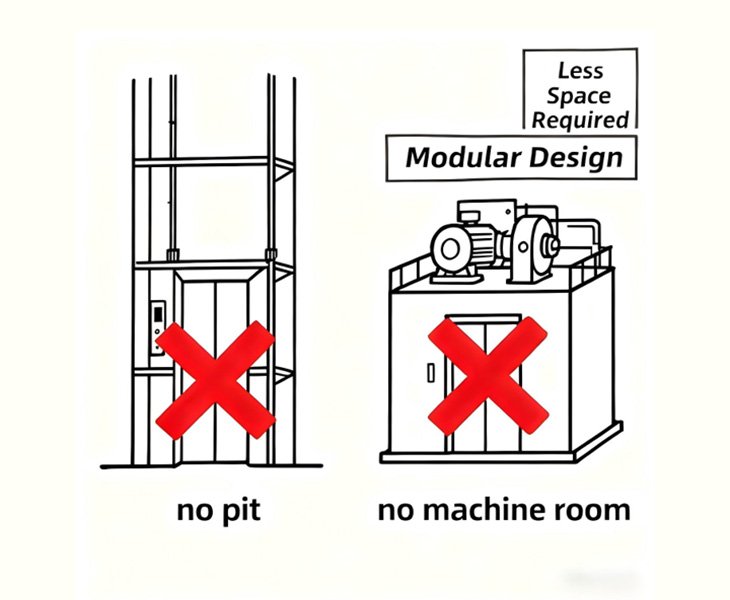 Less Space Required

Modular Design

no pit

no machine room