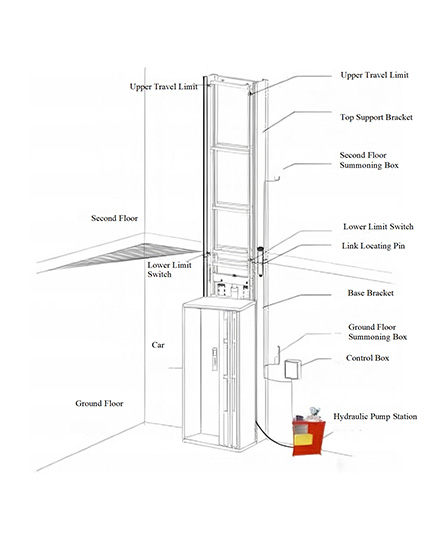 Upper Travel Limit
Upper Travel Limit
Top Support Bracket
Second Floor Summoning Box
Second Floor
Lower Limit Switch
Link Locating Pin
Lower Limit Switch
Base Bracket
Ground Floor Summoning Box
Car
Control Box
Ground Floor
Hydraulic Pump Station