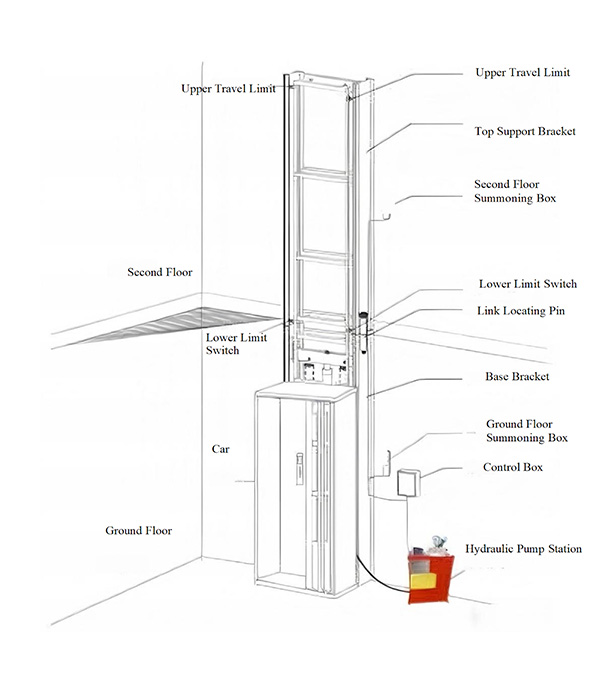 Upper Travel Limit
Upper Travel Limit
Top Support Bracket
Second Floor Summoning Box
Second Floor
Lower Limit Switch
Link Locating Pin
Lower Limit Switch
Base Bracket
Ground Floor Summoning Box
Car
Control Box
Ground Floor
Hydraulic Pump Station